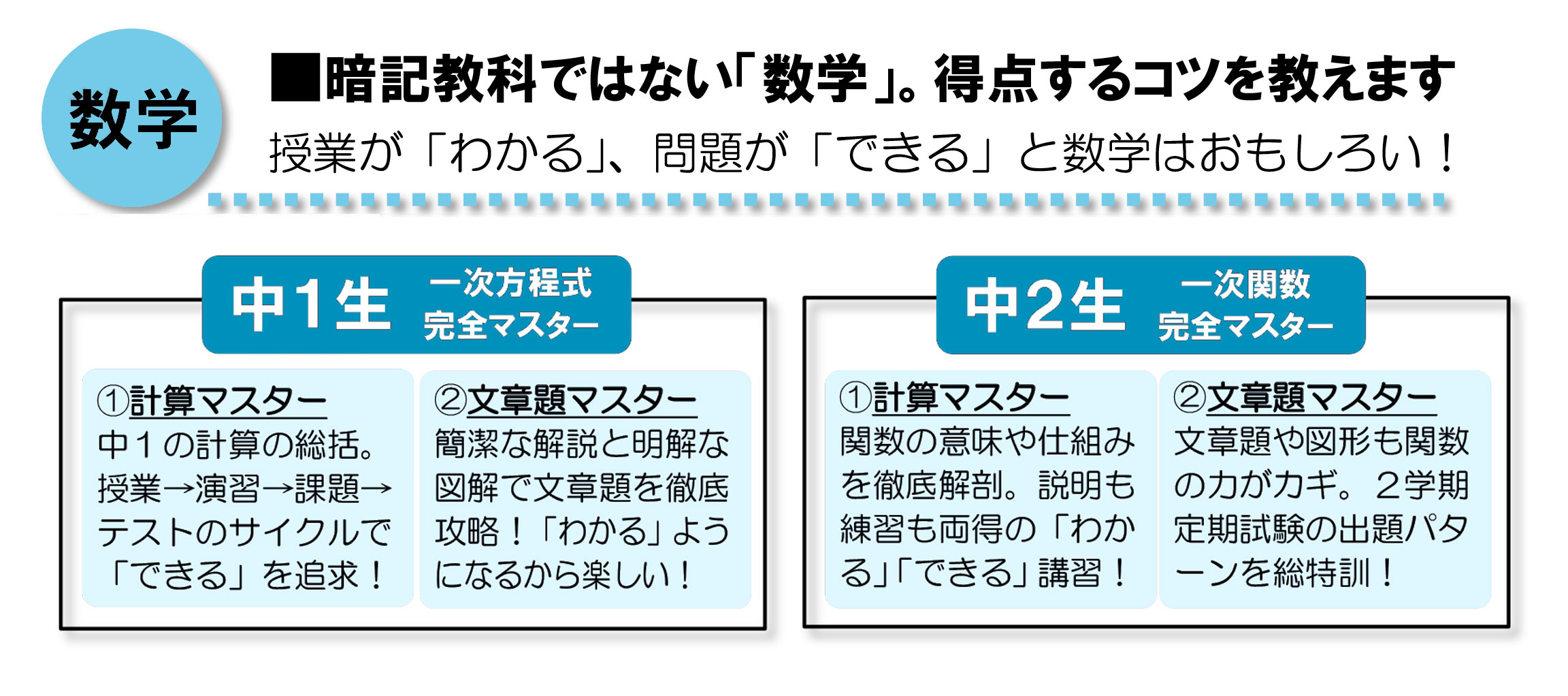 数学

■暗記教科ではない「数学」。得点するコツを教えます

授業が「わかる」、問題が「できる」と数学はおもしろい！

中1生
一次方程式
完全マスター

①計算マスター
中1の計算の総括。授業→演習→課題→テストのサイクルで「できる」を追求！

②文章題マスター
簡潔な解説と明解な図解で文章題を徹底攻略！「わかる」ようになるから楽しい！

中2生
一次関数
完全マスター

①計算マスター
関数の意味や仕組みを徹底解剖。説明も練習も両得の「わかる」「できる」講習！

②文章題マスター
文章題や図形も関数の力がカギ。2学期定期試験の出題パターンを総特訓！